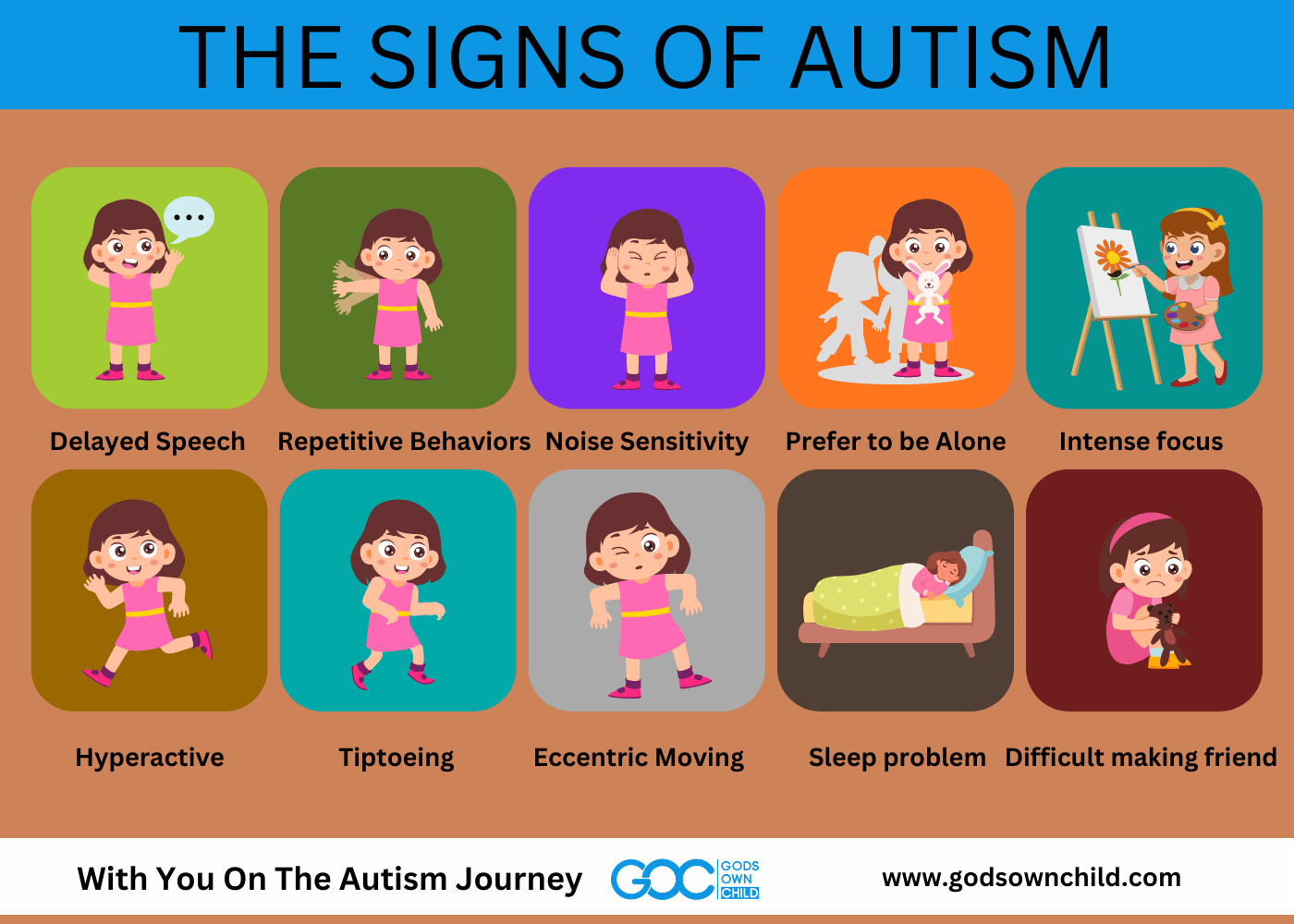 THE SIGNS OF AUTISM

Delayed Speech

Repetitive Behaviors

Noise Sensitivity

Prefer to be Alone

Intense focus

Hyperactive

Tiptoeing

Eccentric Moving

Sleep problem

Difficult making friend

With You On The Autism Journey

GOC GODS OWN CHILD

www.godsownchild.com