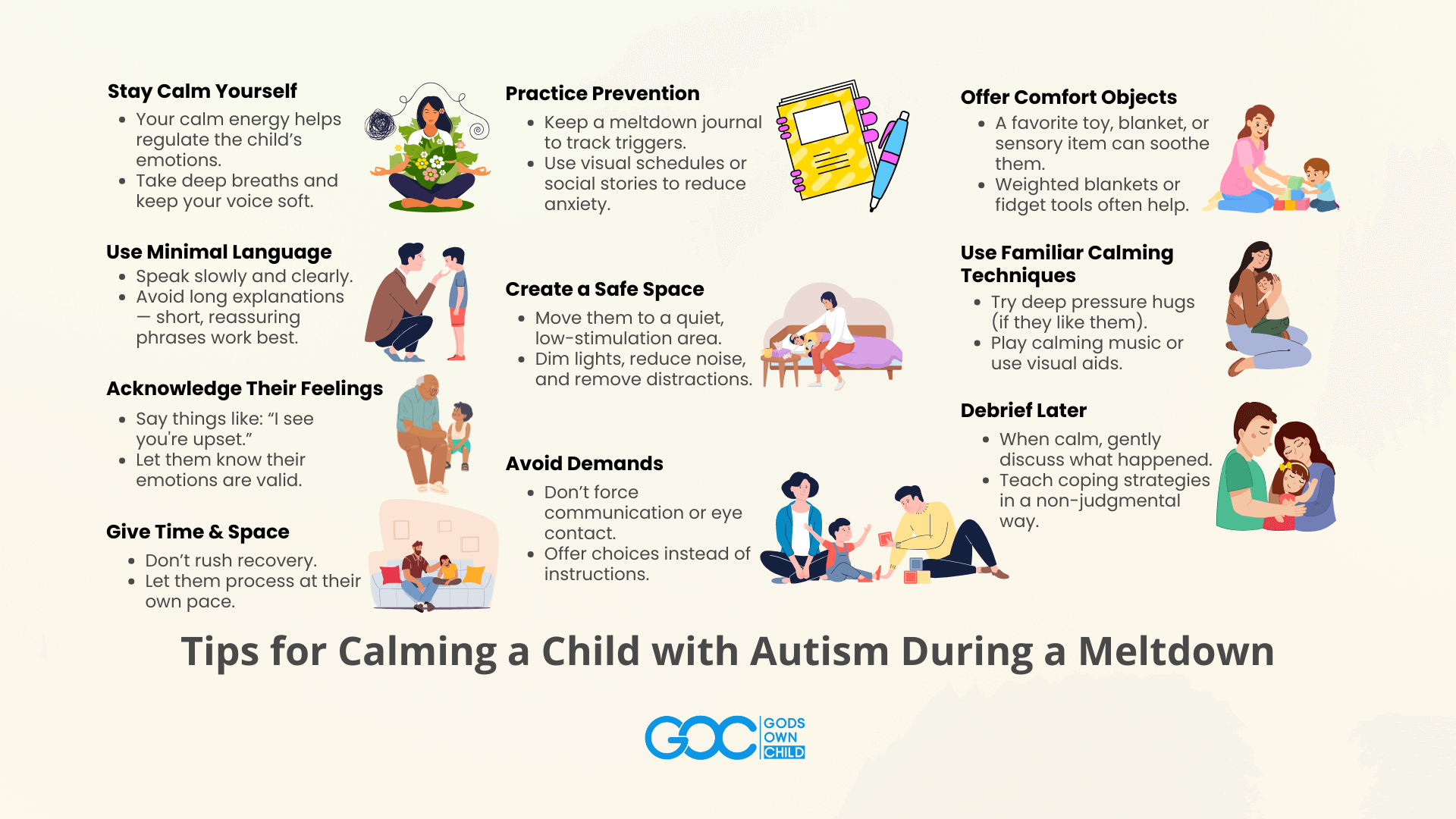 Stay Calm Yourself

- Your calm energy helps regulate the child's emotions.
- Take deep breaths and keep your voice soft.

Use Minimal Language

- Speak slowly and clearly.
- Avoid long explanations — short, reassuring phrases work best.

Acknowledge Their Feelings

- Say things like: "I see you're upset."
- Let them know their emotions are valid.

Give Time & Space

- Don't rush recovery.
- Let them process at their own pace.

Practice Prevention

- Keep a meltdown journal to track triggers.
- Use visual schedules or social stories to reduce anxiety.

Create a Safe Space

- Move them to a quiet, low-stimulation area.
- Dim lights, reduce noise, and remove distractions.

Avoid Demands

- Don't force communication or eye contact.
- Offer choices instead of instructions.

Offer Comfort Objects

- A favorite toy, blanket, or sensory item can soothe them.
- Weighted blankets or fidget tools often help.

Use Familiar Calming Techniques

- Try deep pressure hugs (if they like them).
- Play calming music or use visual aids.

Debrief Later

- When calm, gently discuss what happened.
- Teach coping strategies in a non-judgmental way.

Tips for Calming a Child with Autism During a Meltdown

GOC GODS OWN CHILD